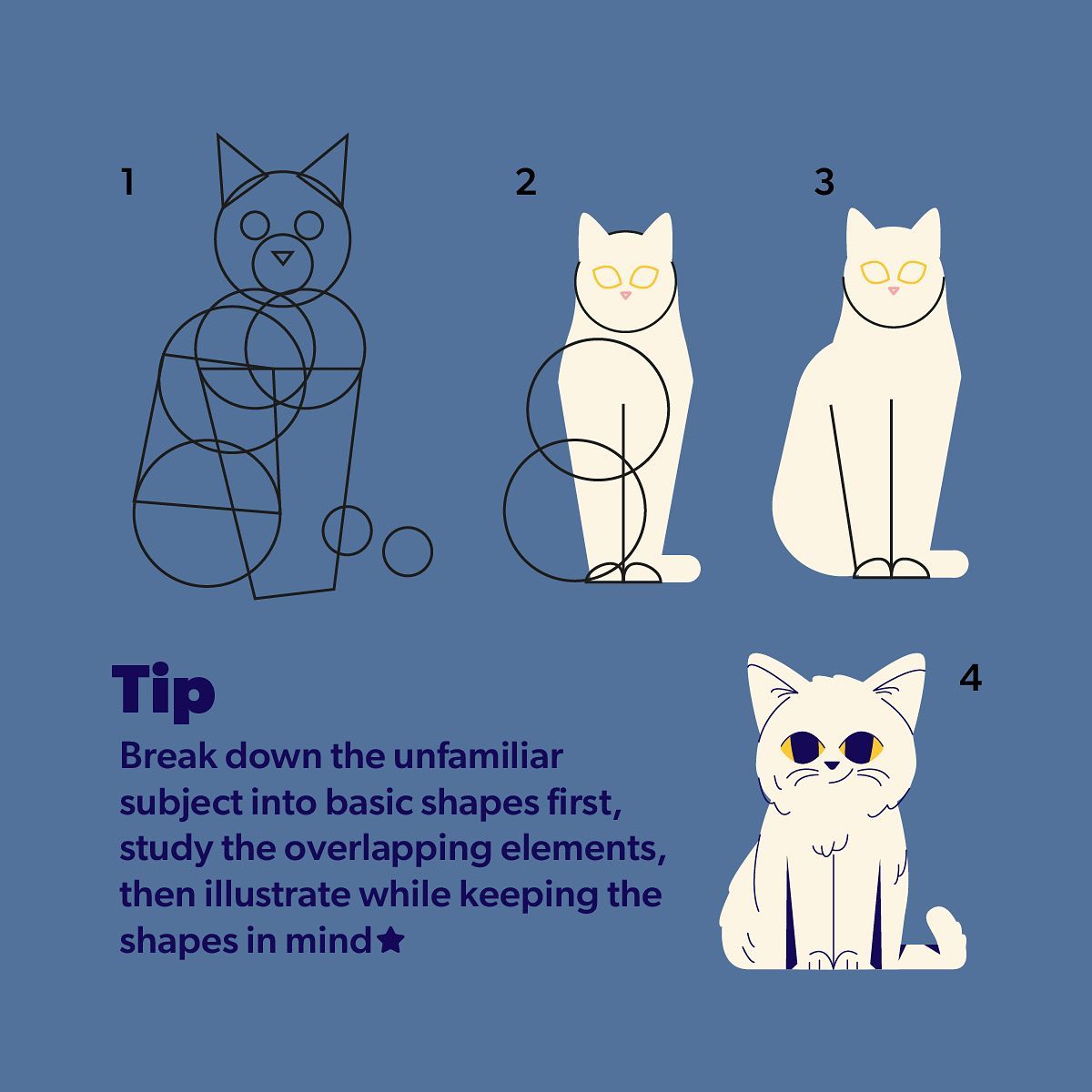 1

2

3

Tip

Break down the unfamiliar subject into basic shapes first, study the overlapping elements, then illustrate while keeping the shapes in mind★

4